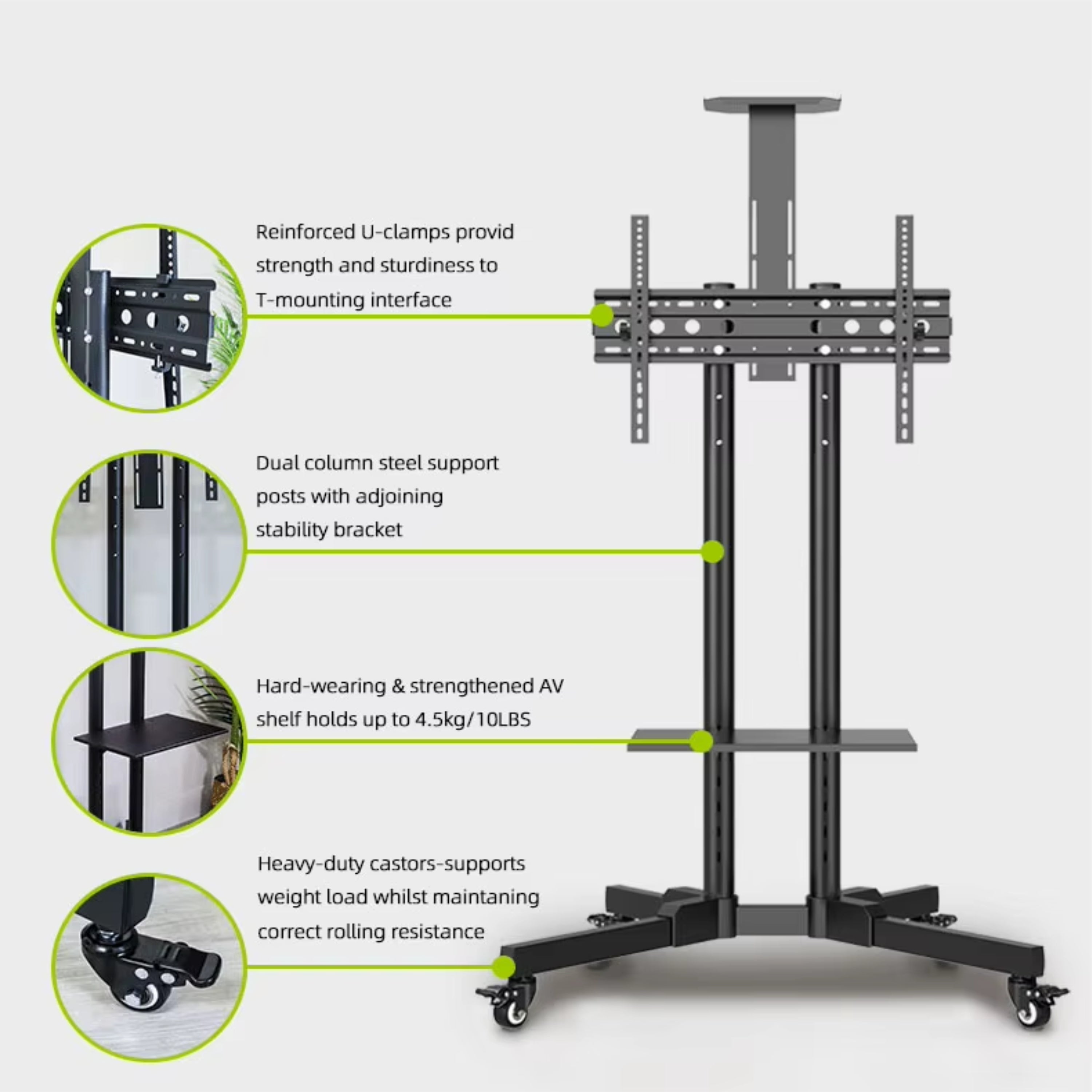 Reinforced U-clamps provid strength and sturdiness to T-mounting interface

Dual column steel support posts with adjoining stability bracket

Hard-wearing & strengthened AV shelf holds up to 4.5kg/10LBS

Heavy-duty castors-supports weight load whilst maintaning correct rolling resistance